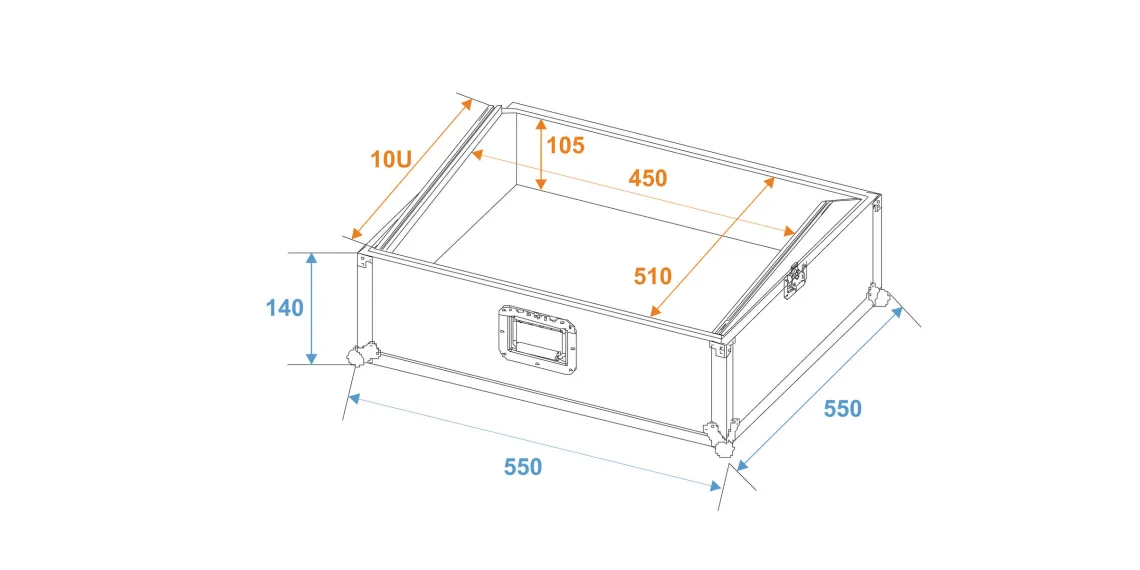 10U
105
450
510
140
550
550